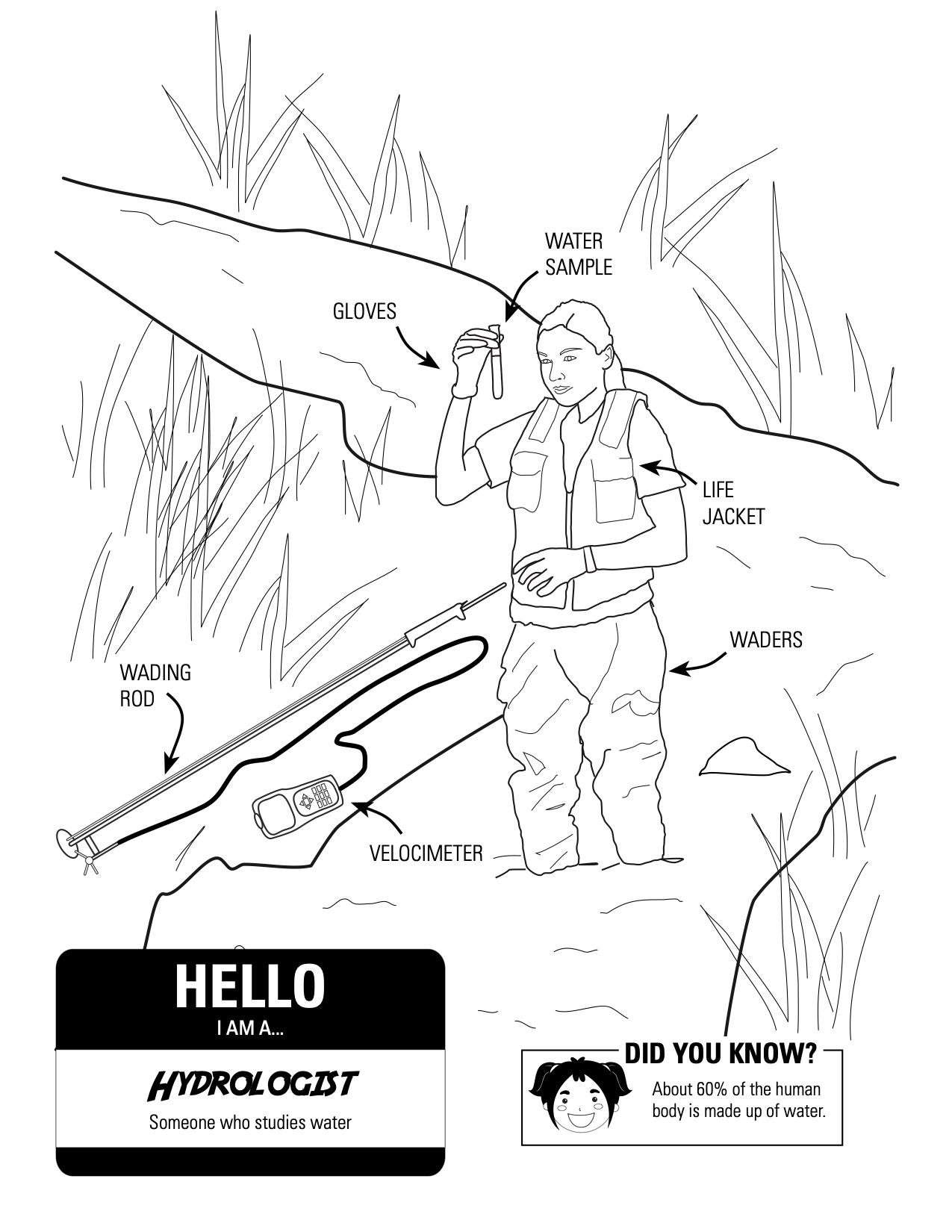 WATER SAMPLE

GLOVES

LIFE JACKET

WADERS

WADING ROD

VELOCIMETER

HELLO
I AM A...

HYDROLOGIST
Someone who studies water

DID YOU KNOW?
About 60% of the human body is made up of water.