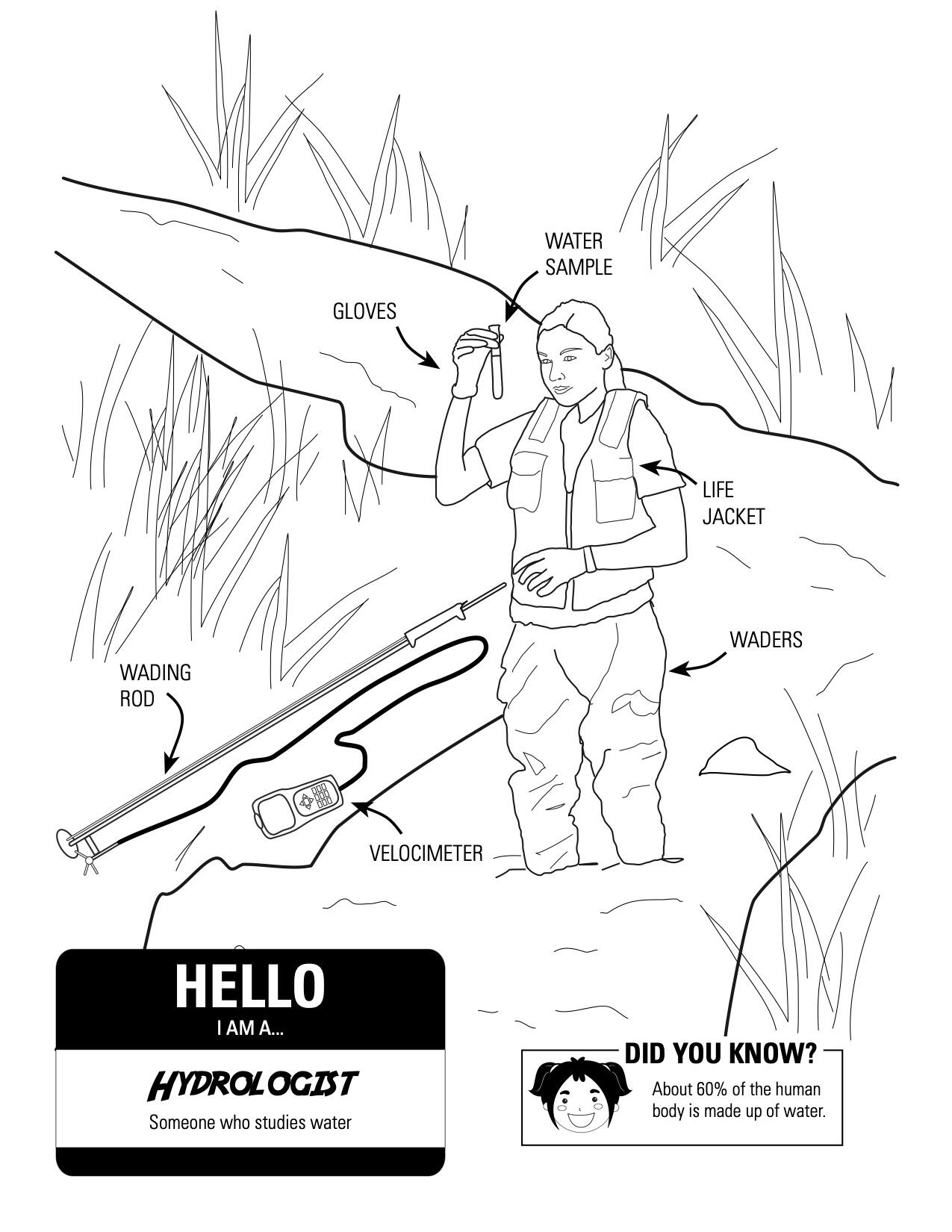 WATER SAMPLE

GLOVES

LIFE JACKET

WADERS

WADING ROD

VELOCIMETER

HELLO
I AM A...

HYDROLOGIST
Someone who studies water

DID YOU KNOW?
About 60% of the human body is made up of water.