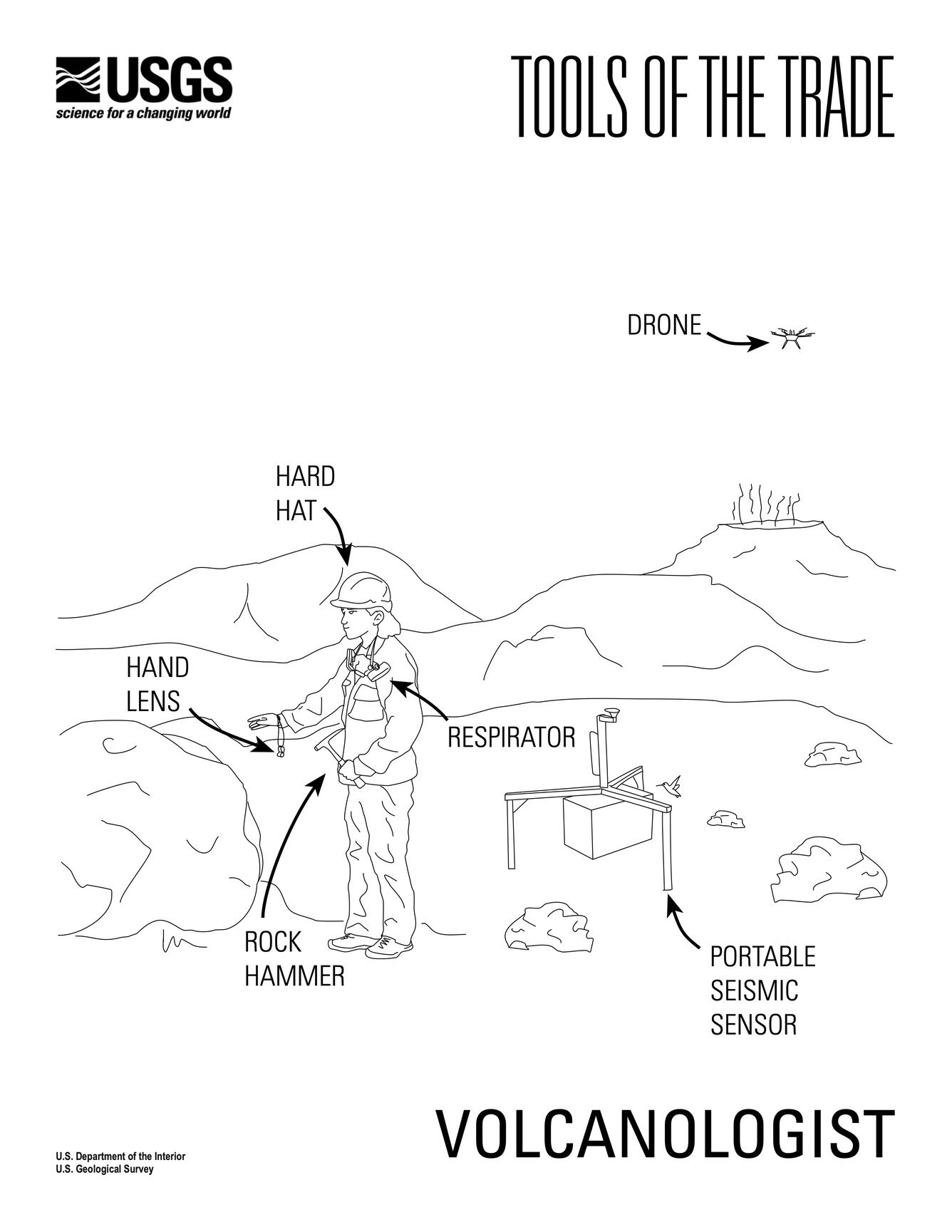 USGS
science for a changing world

TOOLS OF THE TRADE

DRONE

HARD HAT

HAND LENS

RESPIRATOR

ROCK HAMMER

PORTABLE SEISMIC SENSOR

VOLCANOLOGIST

U.S. Department of the Interior
U.S. Geological Survey