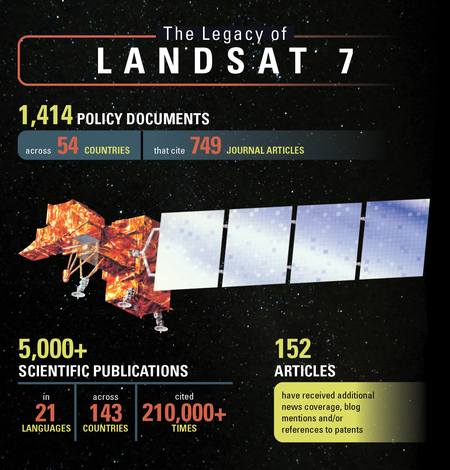 The Legacy of
LANDSAT 7

1,414 POLICY DOCUMENTS

across 54 COUNTRIES

that cite 749 JOURNAL ARTICLES

5,000+
SCIENTIFIC PUBLICATIONS

in
21
LANGUAGES

across
143
COUNTRIES

cited
210,000+
TIMES

152
ARTICLES

have received additional news coverage, blog mentions and/or references to patents