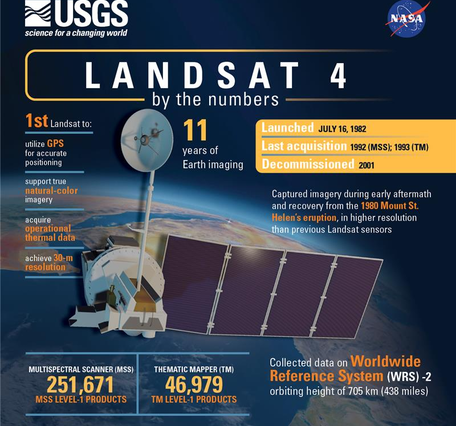 USGS
science for a changing world

NASA

LANDSAT 4
by the numbers

1st Landsat to:

utilize GPS for accurate positioning

support true natural-color imagery

acquire operational thermal data

achieve 30-m resolution

11
years of Earth imaging

Launched JULY 16, 1982
Last acquisition 1992 (MSS); 1993 (TM)
Decommissioned 2001

Captured imagery during early aftermath and recovery from the 1980 Mount St. Helen's eruption, in higher resolution than previous Landsat sensors

MULTISPECTRAL SCANNER (MSS)
251,671
MSS LEVEL-1 PRODUCTS

THEMATIC MAPPER (TM)
46,979
TM LEVEL-1 PRODUCTS

Collected data on Worldwide Reference System (WRS) -2
orbiting height of 705 km (438 miles)