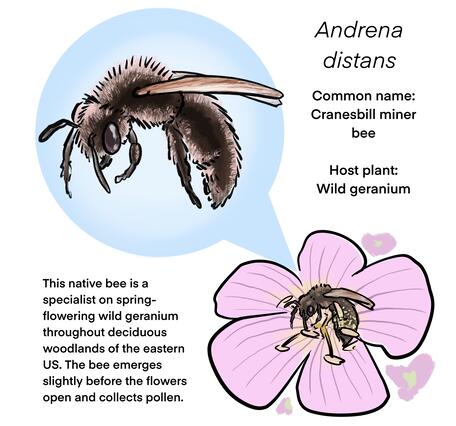 Andrena distans

Common name: Cranesbill miner bee

Host plant: Wild geranium

This native bee is a specialist on spring-flowering wild geranium throughout deciduous woodlands of the eastern US. The bee emerges slightly before the flowers open and collects pollen.