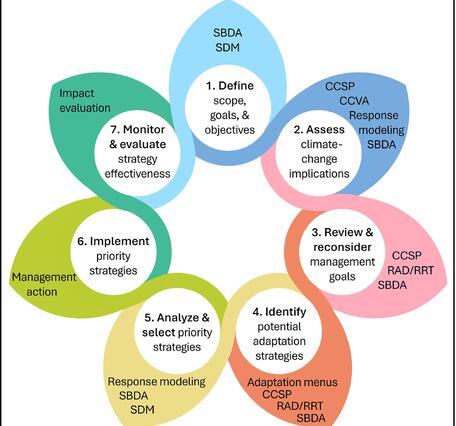 SBDA
SDM

1. Define scope, goals, & objectives

CCSP
CCVA
Response modeling
SBDA

2. Assess climate-change implications

3. Review & reconsider management goals

CCSP
RAD/RRT
SBDA

4. Identify potential adaptation strategies

Adaptation menus
CCSP
RAD/RRT
SBDA

5. Analyze & select priority strategies

Response modeling
SBDA
SDM

6. Implement priority strategies

Management action

7. Monitor & evaluate strategy effectiveness

Impact evaluation