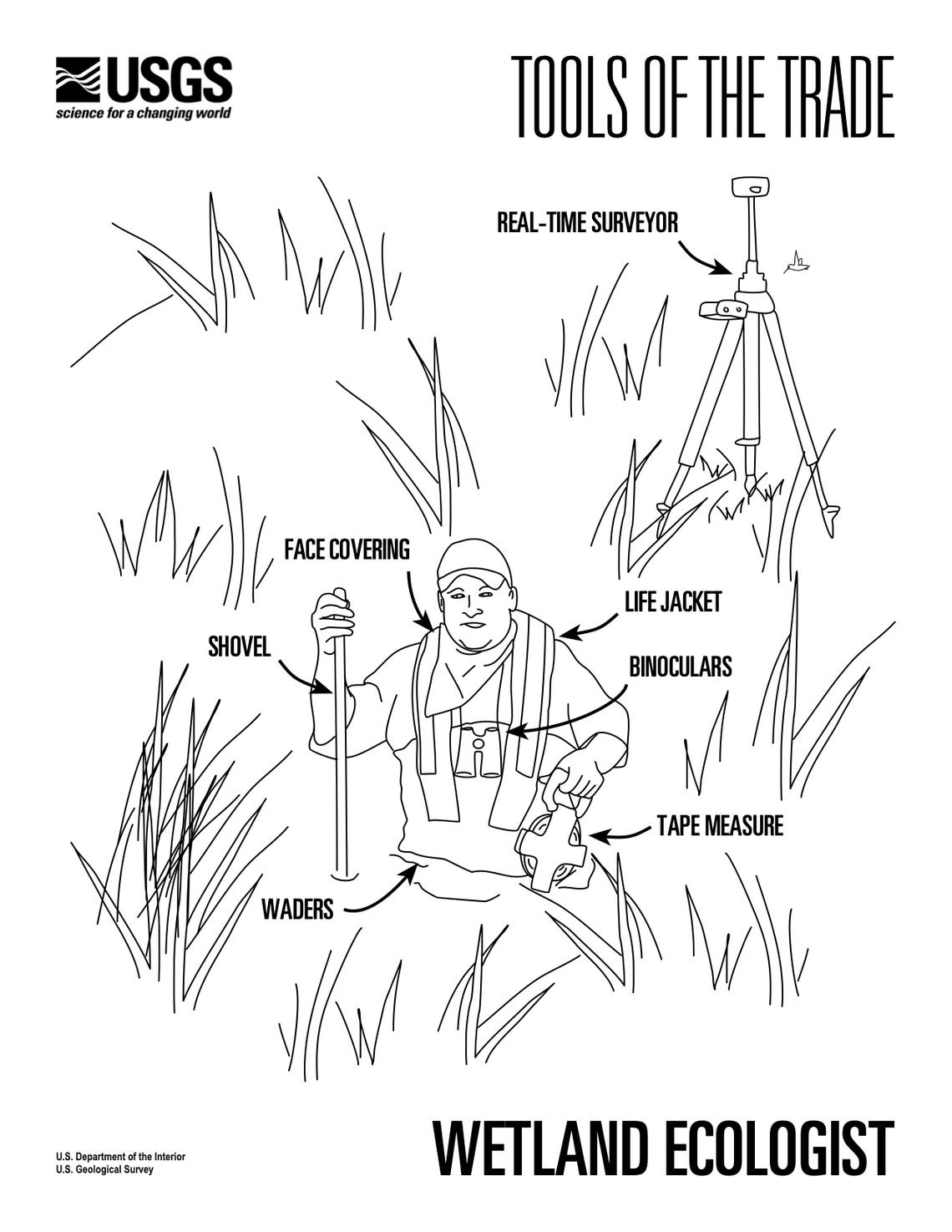 USGS
science for a changing world

TOOLS OF THE TRADE

REAL-TIME SURVEYOR

FACE COVERING

LIFE JACKET

SHOVEL

BINOCULARS

TAPE MEASURE

WADERS

U.S. Department of the Interior
U.S. Geological Survey

WETLAND ECOLOGIST